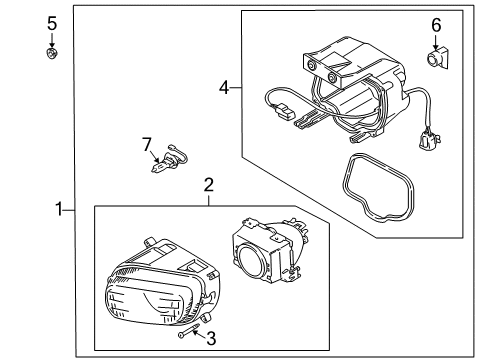 5
6
4
7
2
1
3