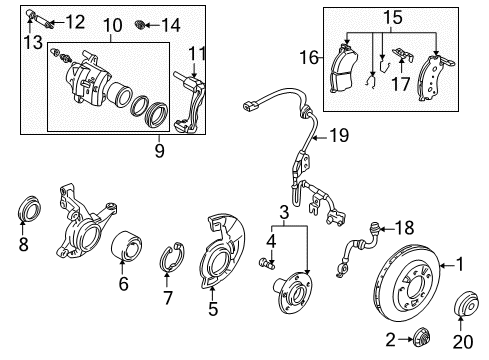 12
13
10
14
11
9
15
16
17
19
8
6
7
5
3
4
18
1
2
20