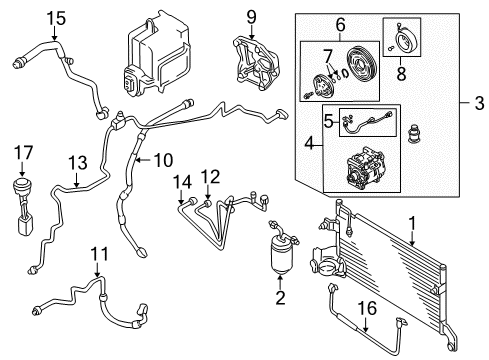 15
9
6
7
8
3
5
4
17
13
10
14
12
1
11
2
16