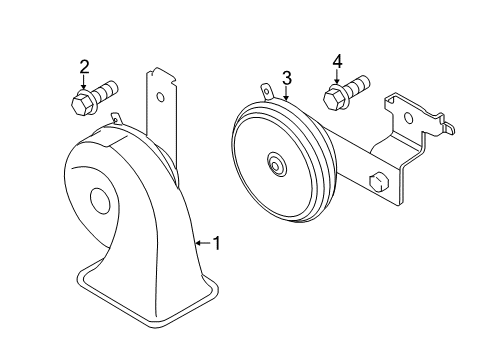 2
3
4
1