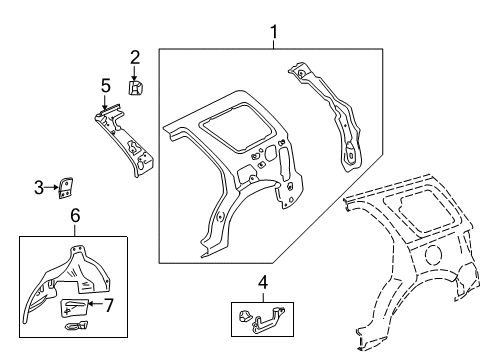 1
2
5
3
6
7
4