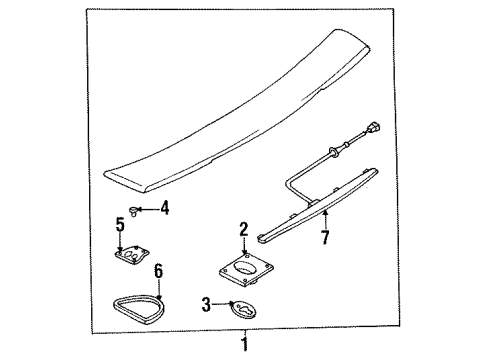 4
5
2
7
6
3
1