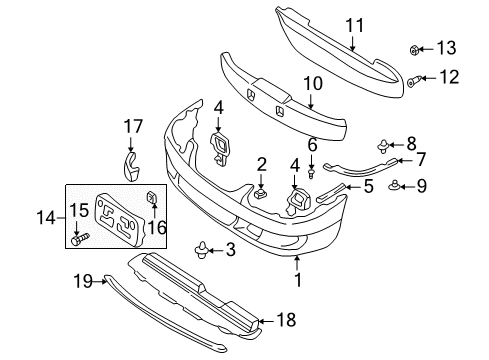 11
13
12
10
4
17
6
8
7
2
4
5
9
14
15
16
3
1
19
18