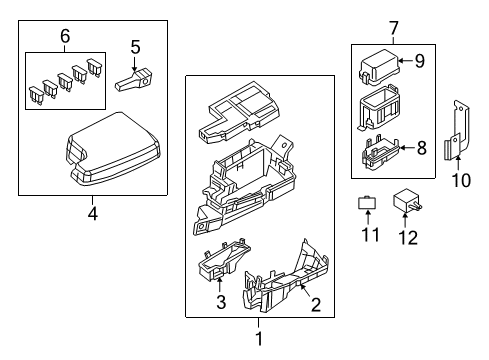 6
5
4
7
9
8
10
11
12
3
2
1