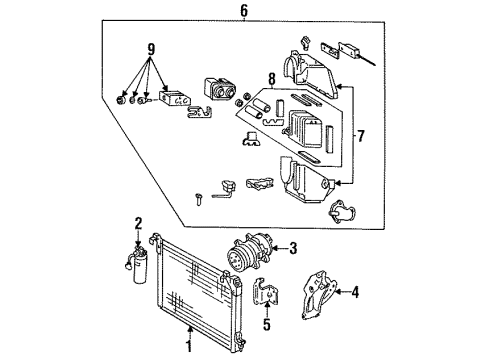 6
9
8
7
2
3
4
5
1