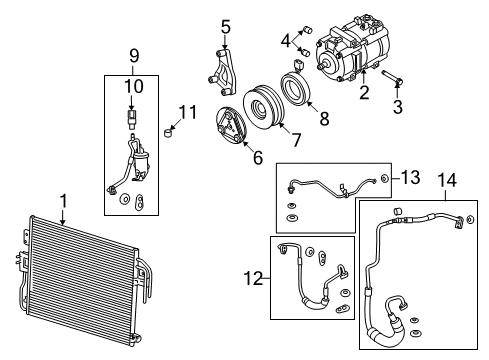 5
4
9
10
11
2
3
8
7
6
13
14
1
12