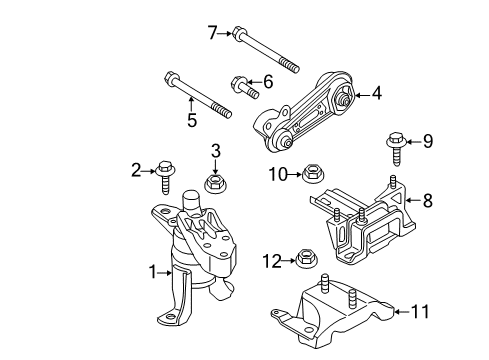 7
6
4
5
9
3
2
10
8
12
1
11