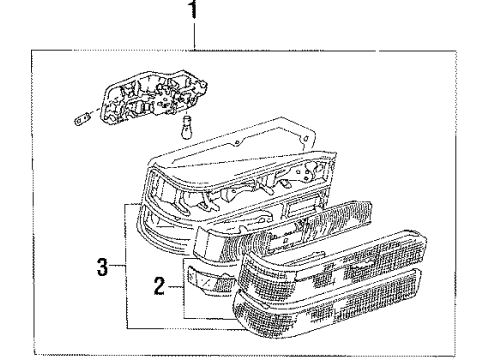 1
3
2