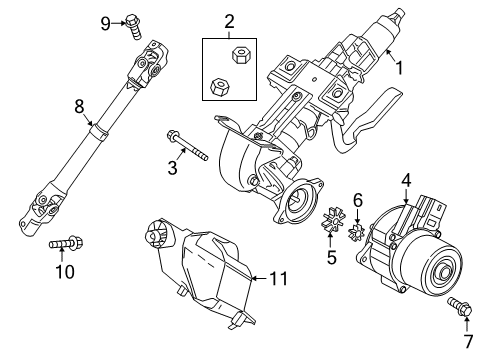 9
2
1
8
3
4
6
5
10
11
7