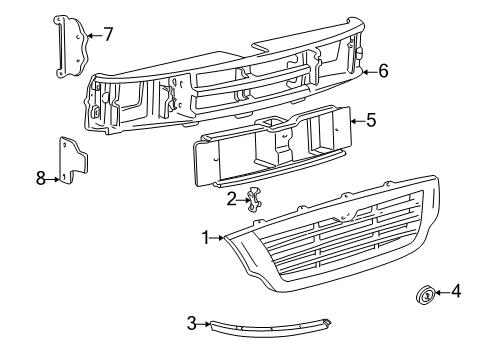 7
6
5
8
2
1
4
3