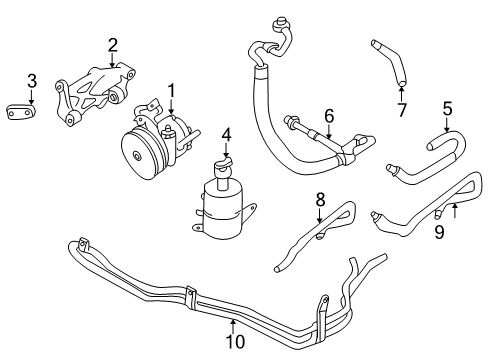 2
3
1
4
6
7
5
8
9
10