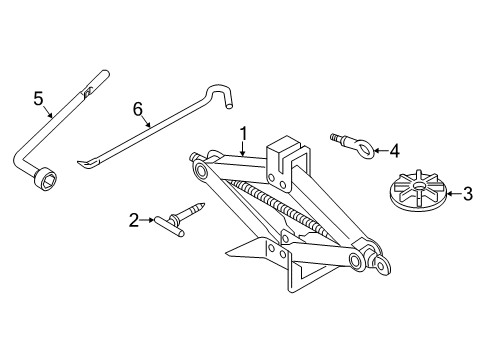 5
6
1
4
3
2