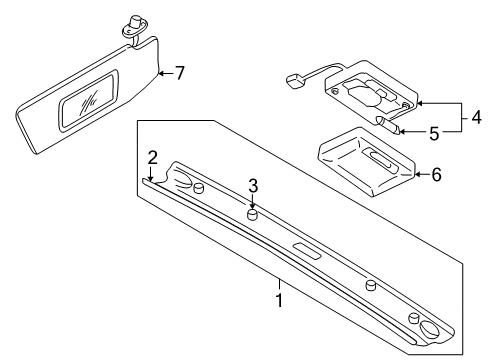 7
4
5
6
2
3
1