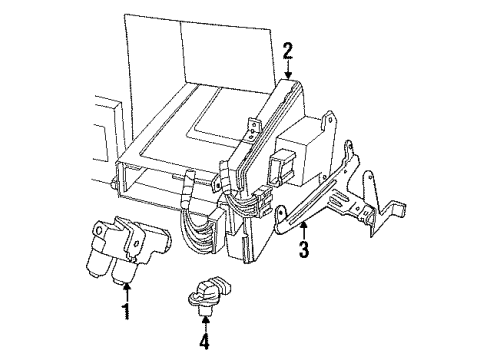 2
3
1
4