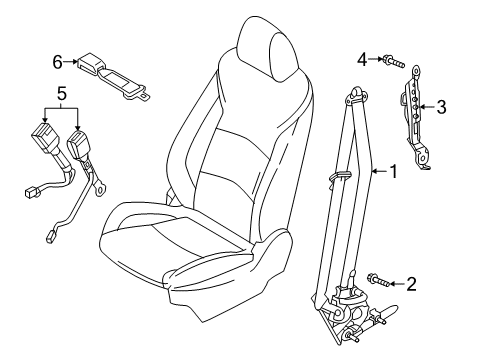 6
5
4
3
1
2