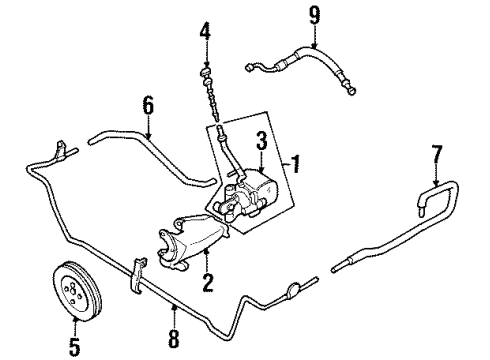 4
9
6
3
1
7
2
5
8