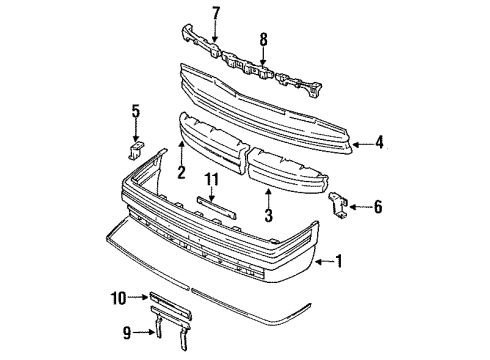 7
8
5
4
2
11
3
6
1
10
9