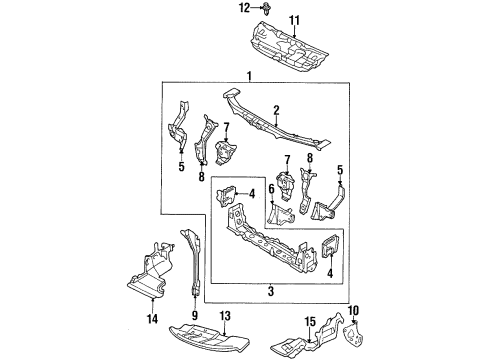 12
11
1
2
7
5
8
7
8
5
4
6
4
3
14
9
13
15
10