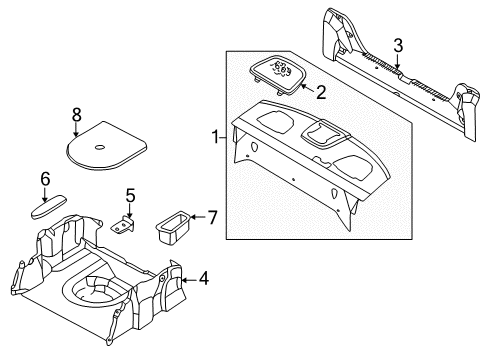 3
2
8
1
6
5
7
4