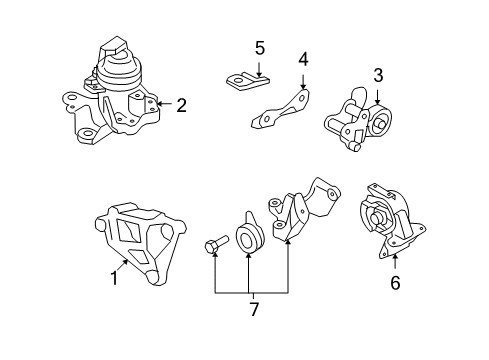 5
4
3
2
1
7
6