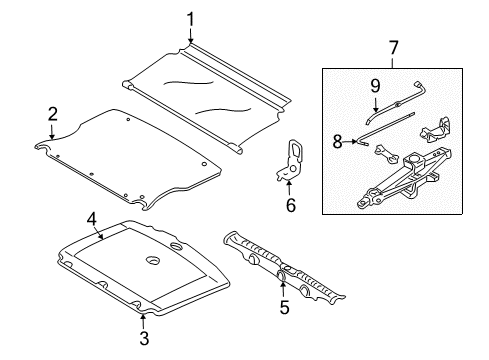 1
2
7
9
8
6
4
5
3