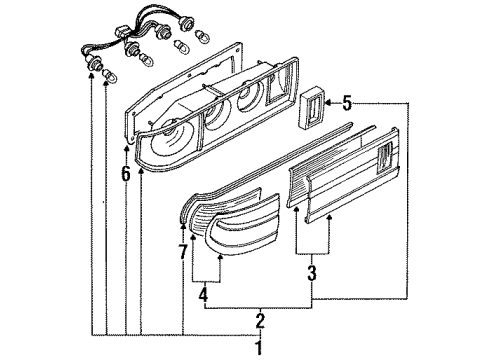 5
6
7
3
4
2
1