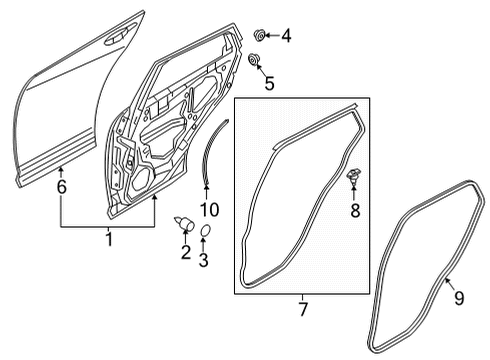 4
5
6
10
8
1
2
3
7
9