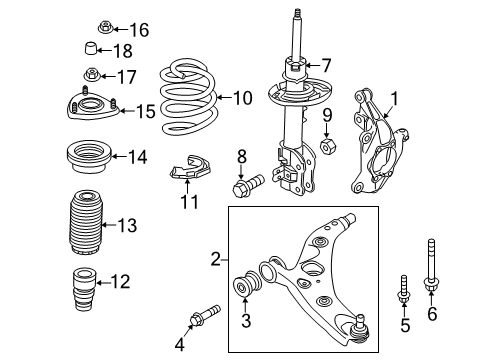 16
18
17
15
14
13
12
10
11
7
9
8
1
2
3
4
5
6