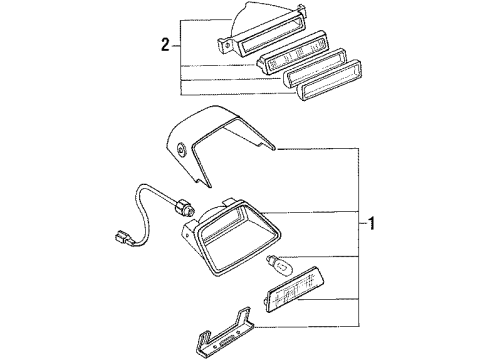 2

1