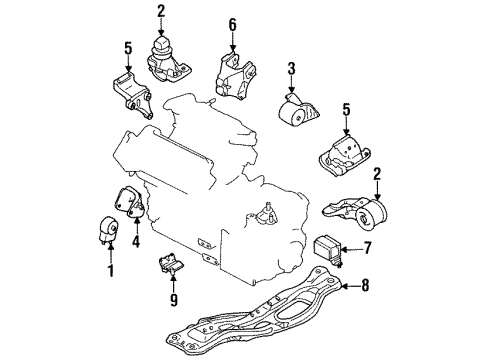 2
6
5
3
5
2
4
1
7
9
8