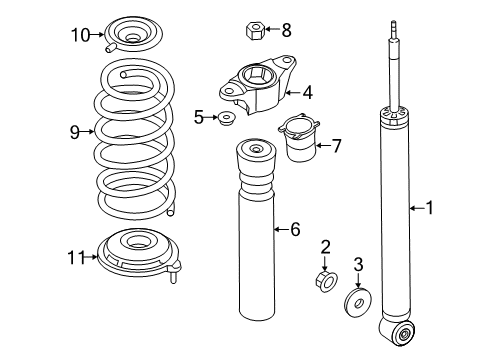 10
8
4
5
9
7
1
6
2
3
11