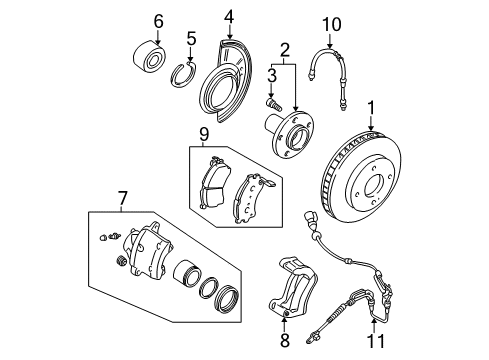 6
5
4
2
3
10
1
9
7
8
11