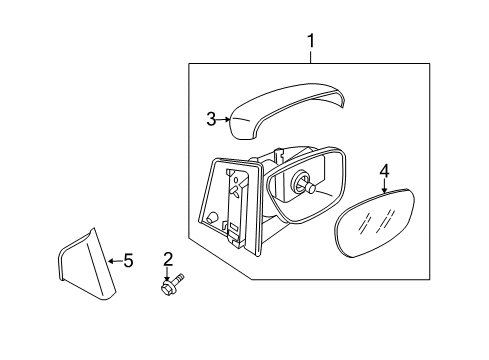 1
3
4
5
2