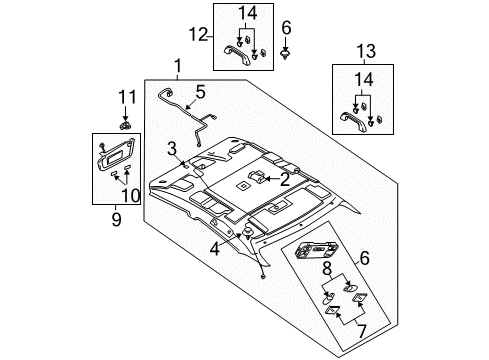 14
12
6
13
14
1
5
11
3
2
10
9
4
6
8
7