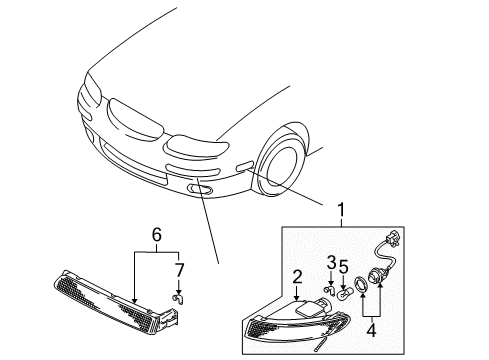 1
6
7
3
5
2
4