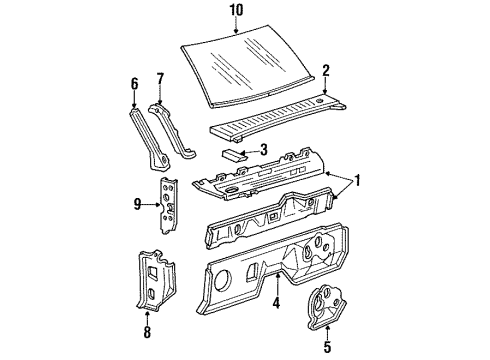 10
2
6
7
3
1
9
4
8
5