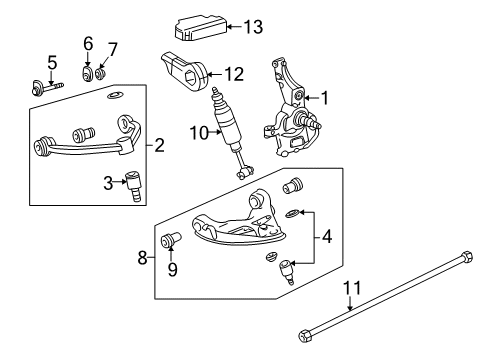 13
6
7
5
12
1
2
10
3
4
8
9
11