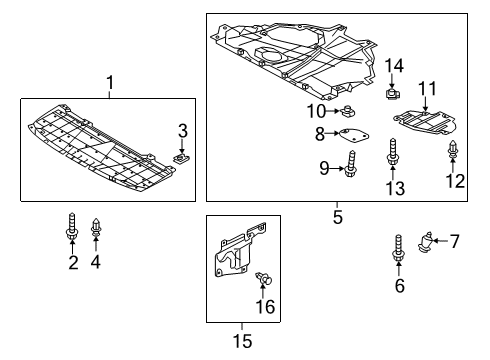 1
3
2
4
14
11
10
8
9
13
12
5
7
6
16
15