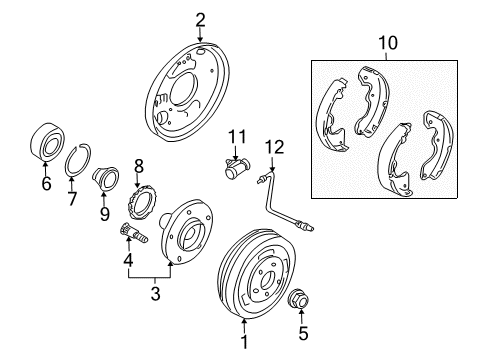 2
10
11
12
6
7
8
9
4
3
1
5