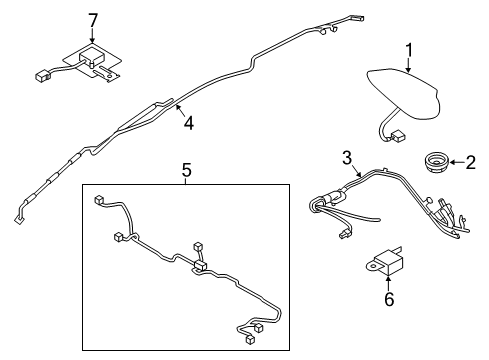 7
1
4
3
2
5
6