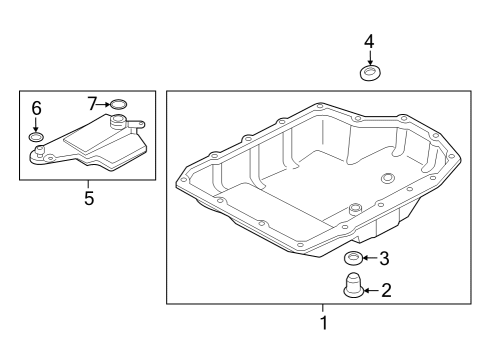 4
6
7
5
3
2
1