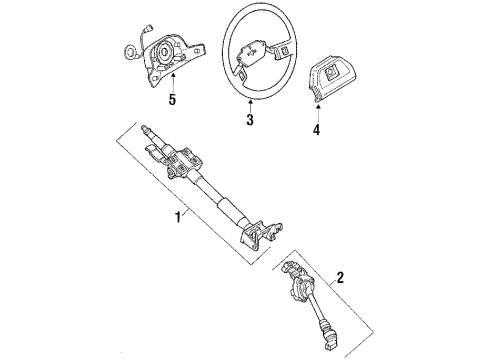 5

3

4

1

2