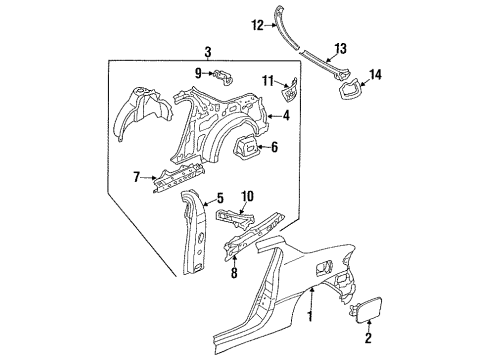 12
13
14
3
9
11
4
6
7
5
10
8
1
2