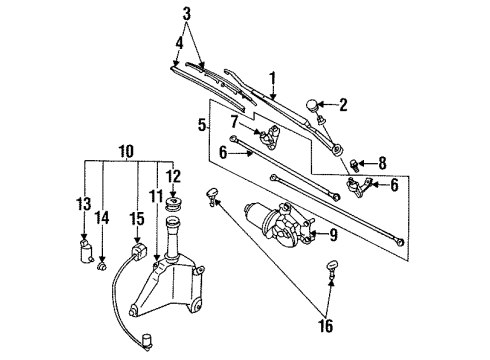 3
4
1
2
5
7
6
8
6
10
12
11
13
14
15
9
16