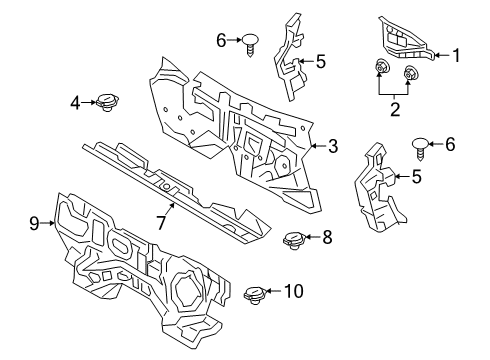 6
5
1
2
4
3
6
5
7
9
8
10