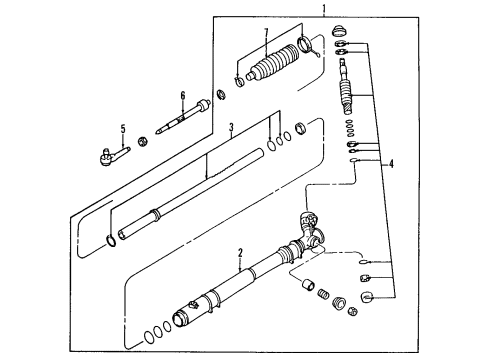 1
7
6
5
3
4
2