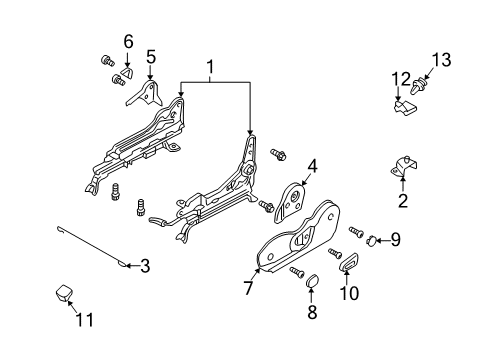 6
5
1
13
12
4
2
9
3
7
10
8
11