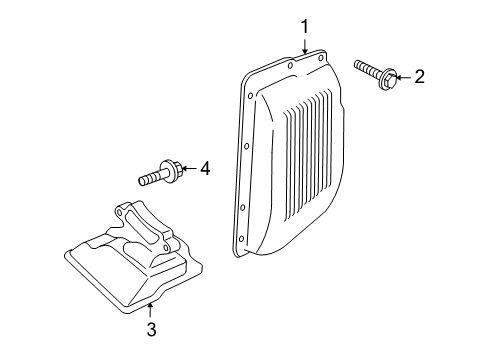 1
2
4
3