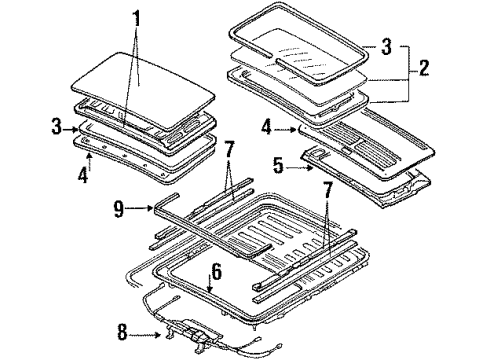 1
3
2
3
4
4
5
7
9
7
6
8