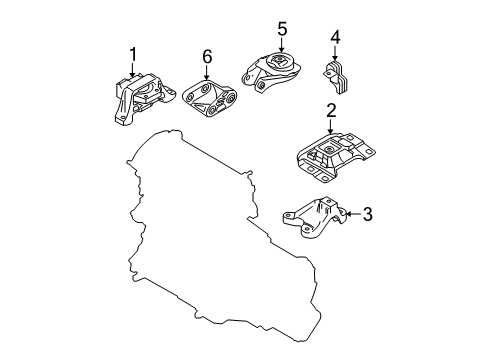 1
6
5
4
2
3